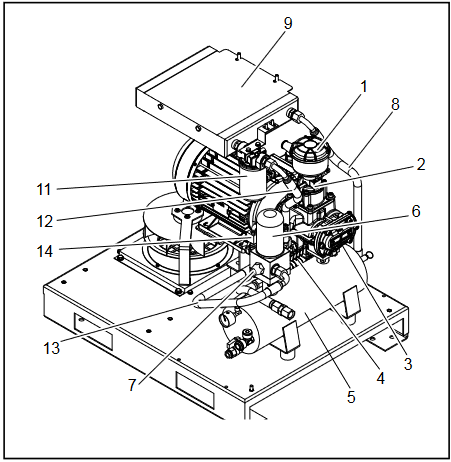 9
1
8
2
11
12
6
14
13
7
5
4
3